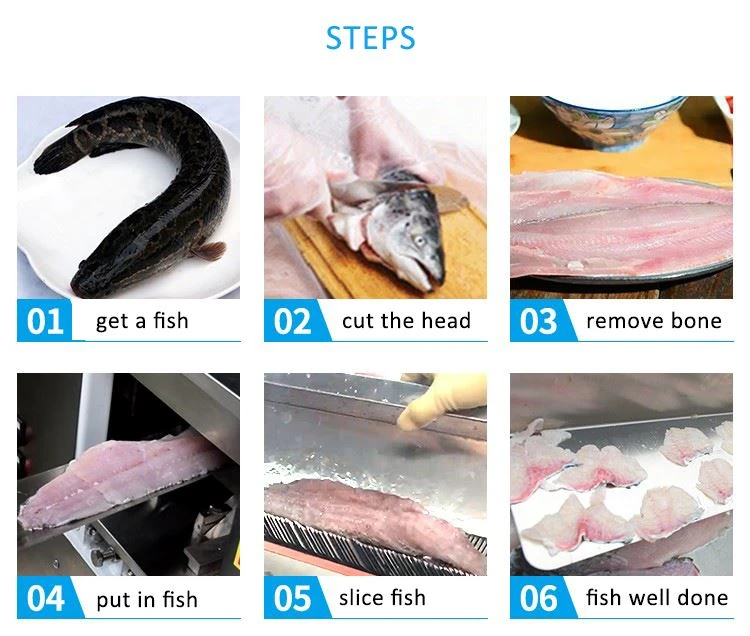 STEPS

01 get a fish

02 cut the head

03 remove bone

04 put in fish

05 slice fish

06 fish well done